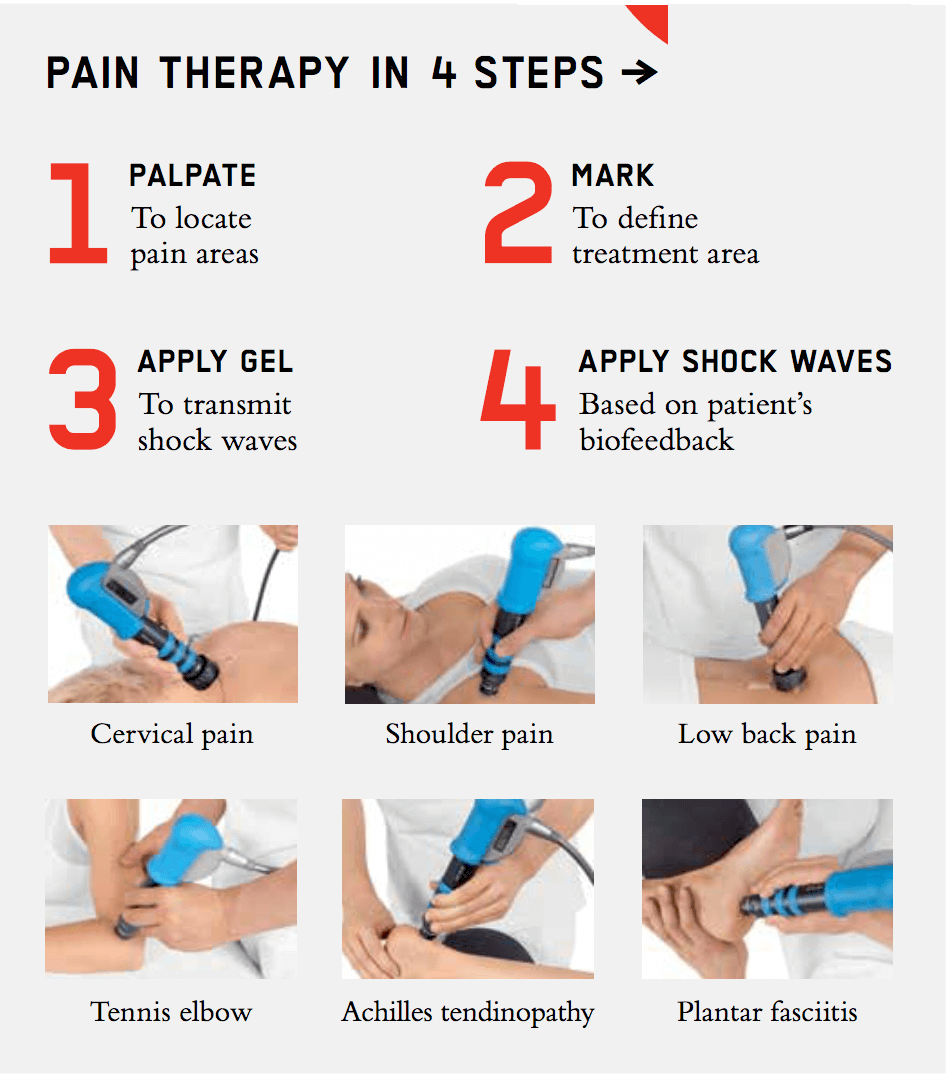 PAIN THERAPY IN 4 STEPS →

1 PALPATE
To locate pain areas

2 MARK
To define treatment area

3 APPLY GEL
To transmit shock waves

4 APPLY SHOCK WAVES
Based on patient's biofeedback

Cervical pain

Shoulder pain

Low back pain

Tennis elbow

Achilles tendinopathy

Plantar fasciitis